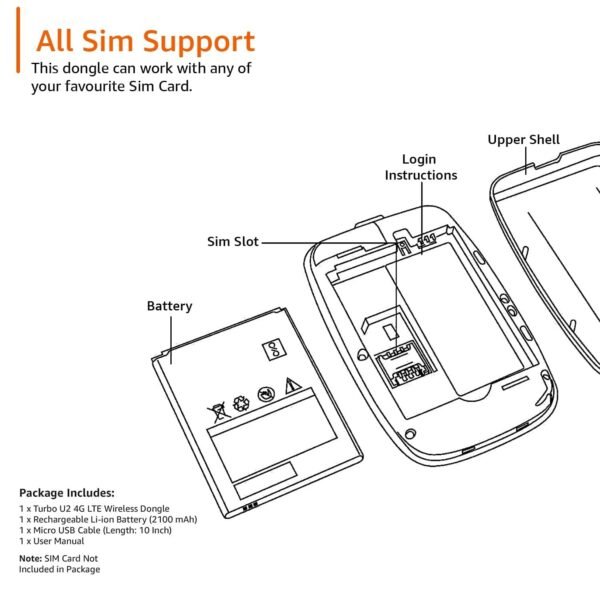 All Sim Support
This dongle can work with any of your favourite Sim Card.

Upper Shell

Login Instructions

Sim Slot

Battery

Package Includes:
1 x Turbo U2 4G LTE Wireless Dongle
1 x Rechargeable Li-ion Battery (2100 mAh)
1 x Micro USB Cable (Length: 10 Inch)
1 x User Manual

Note: SIM Card Not Included in Package