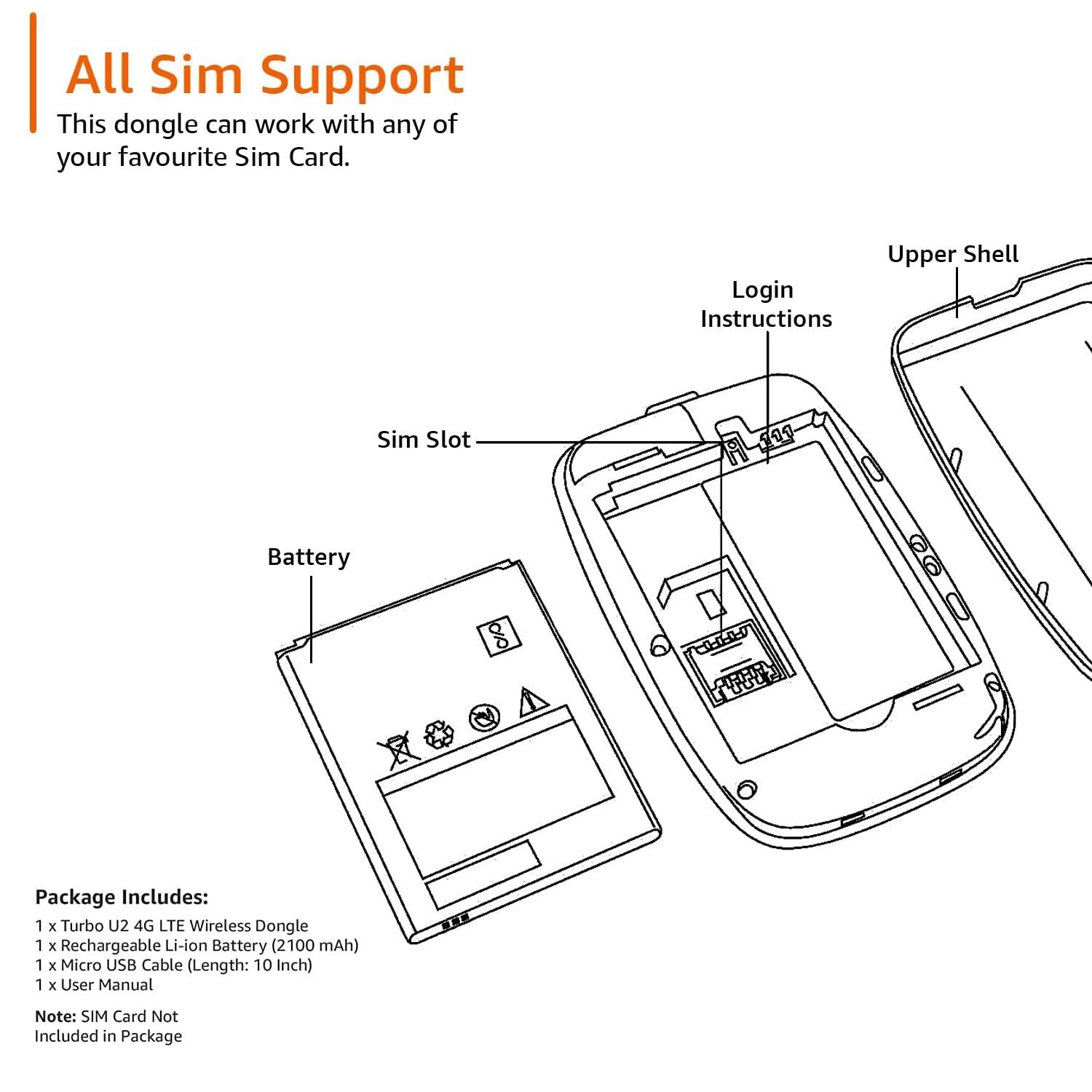 All Sim Support

This dongle can work with any of your favourite Sim Card.

Upper Shell

Login Instructions

Sim Slot

Battery

Package Includes:

1 x Turbo U2 4G LTE Wireless Dongle
1 x Rechargeable Li-ion Battery (2100 mAh)
1 x Micro USB Cable (Length: 10 Inch)
1 x User Manual

Note: SIM Card Not Included in Package